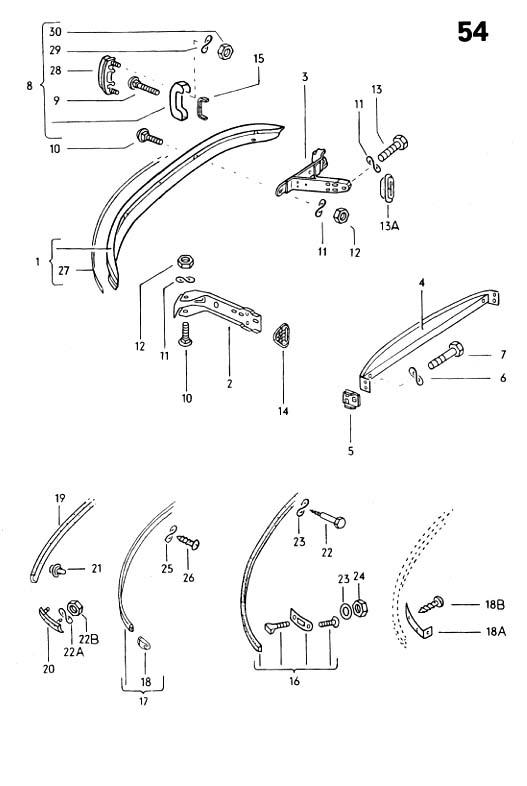 54

30
29
28
8
9
10
15
3
11
13
13A
11
12
1
27
12
11
10
2
14
4
7
6
5
19
21
20
22A
22B
25
26
18
17
23
22
23
24
16
18B
18A